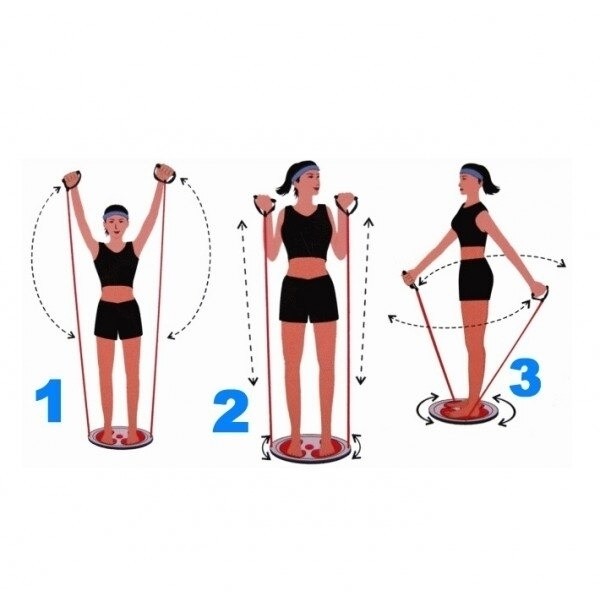 1

2

3