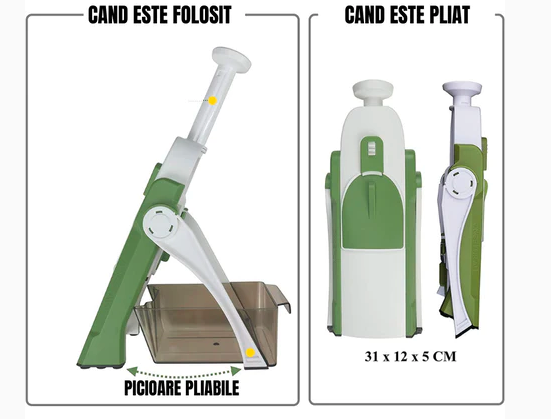 CAND ESTE FOLOSIT

PICIOARE PLIABILE

CAND ESTE PLIAT

31 x 12 x 5 CM